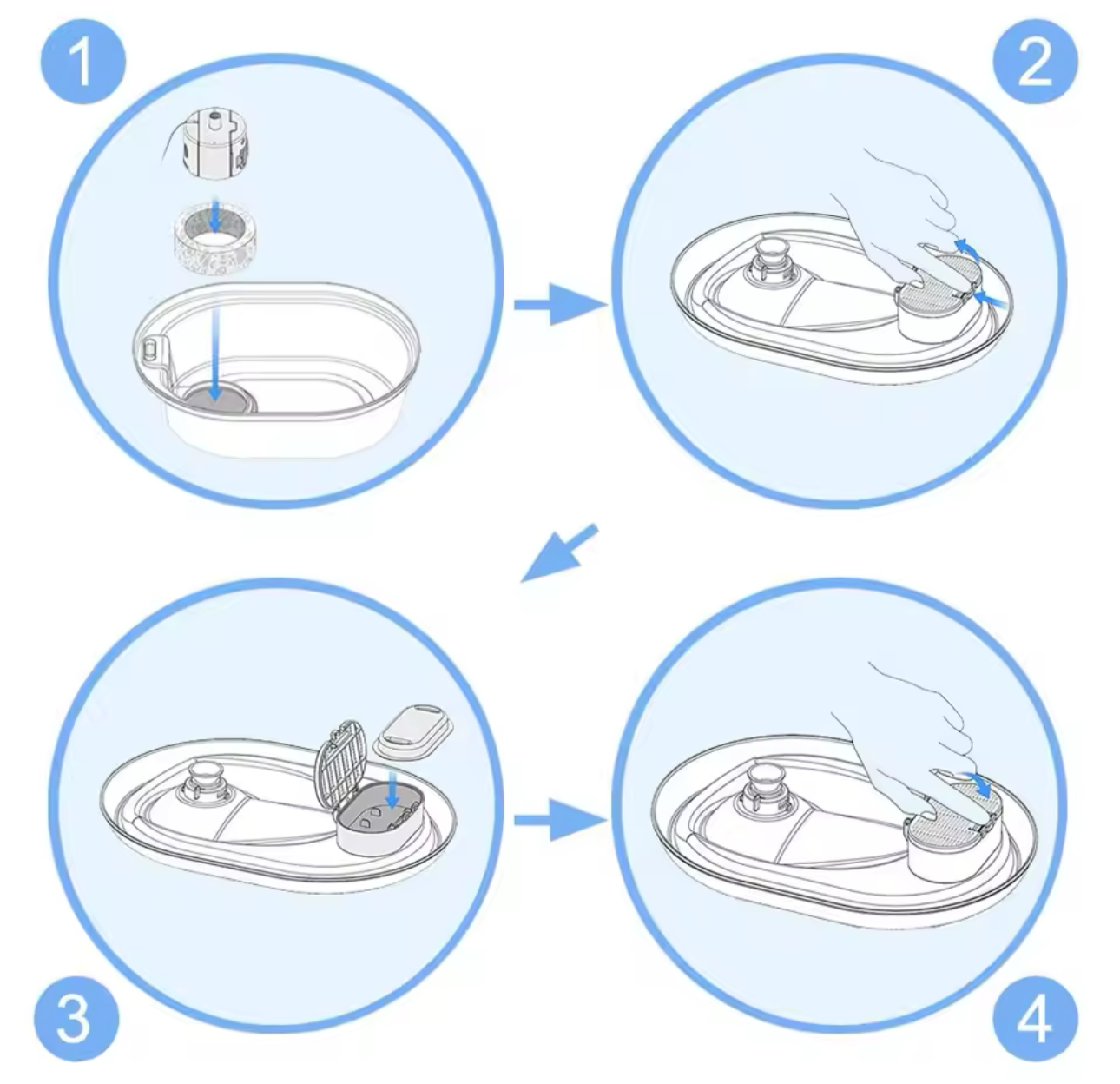 1

2

3

4